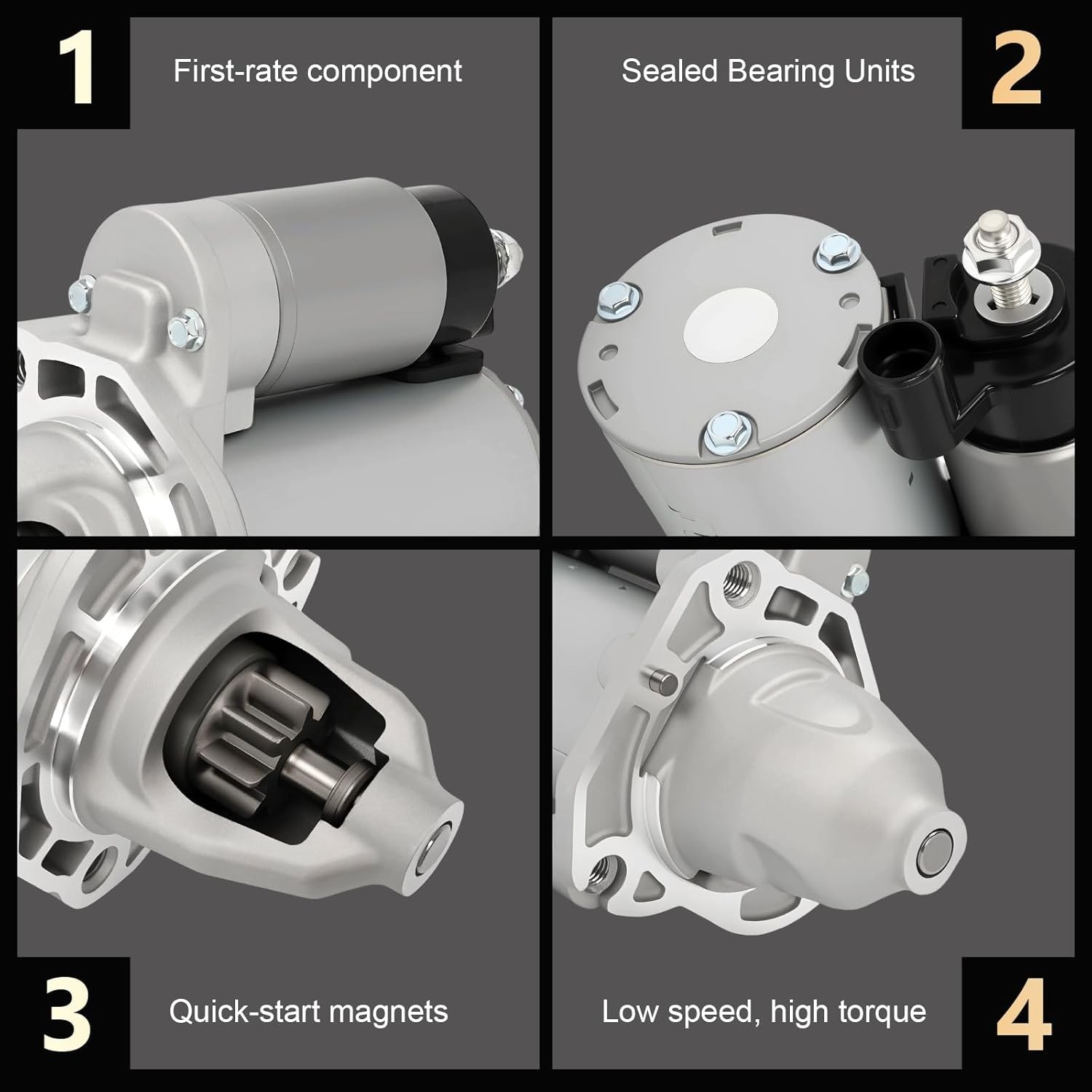 1

First-rate component

Sealed Bearing Units

2

3

Quick-start magnets

Low speed, high torque

4