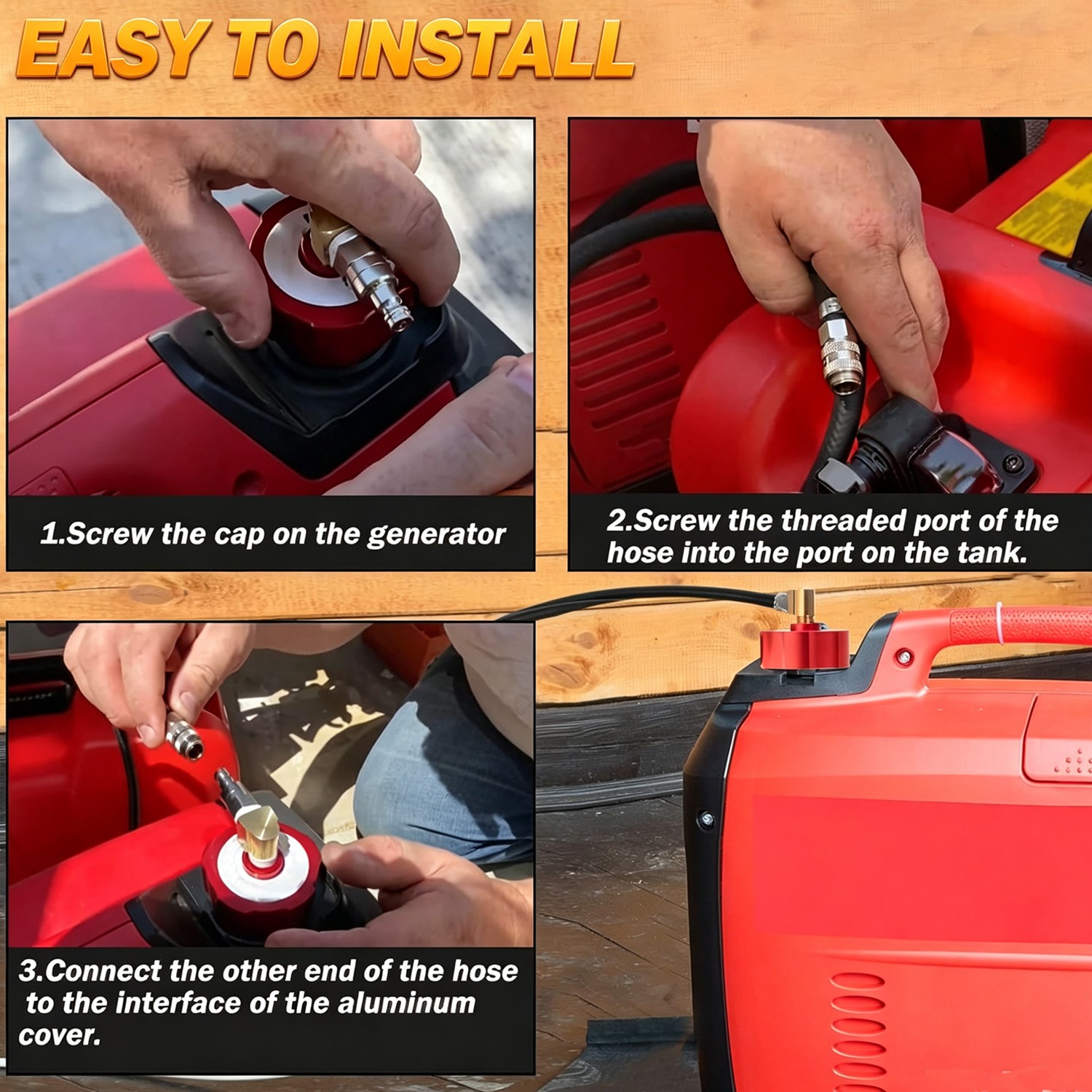 EASY TO INSTALL

1.Screw the cap on the generator

2.Screw the threaded port of the hose into the port on the tank.

3.Connect the other end of the hose to the interface of the aluminum cover.